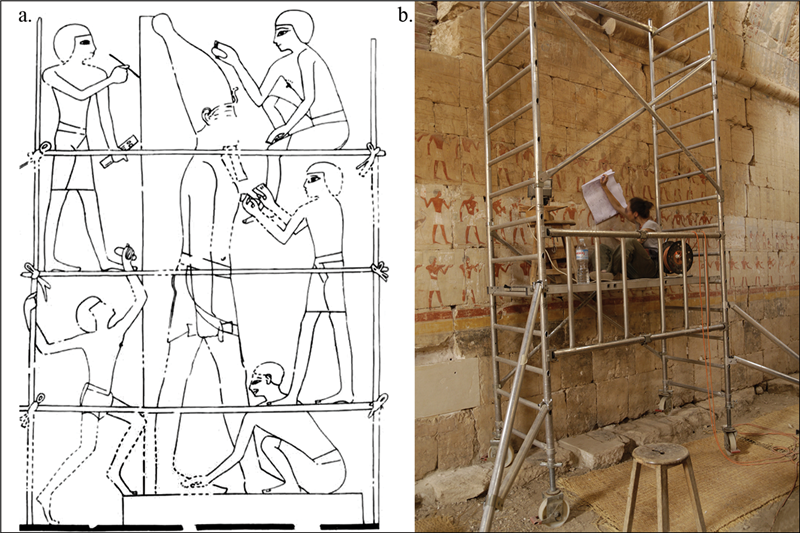 a.

b.